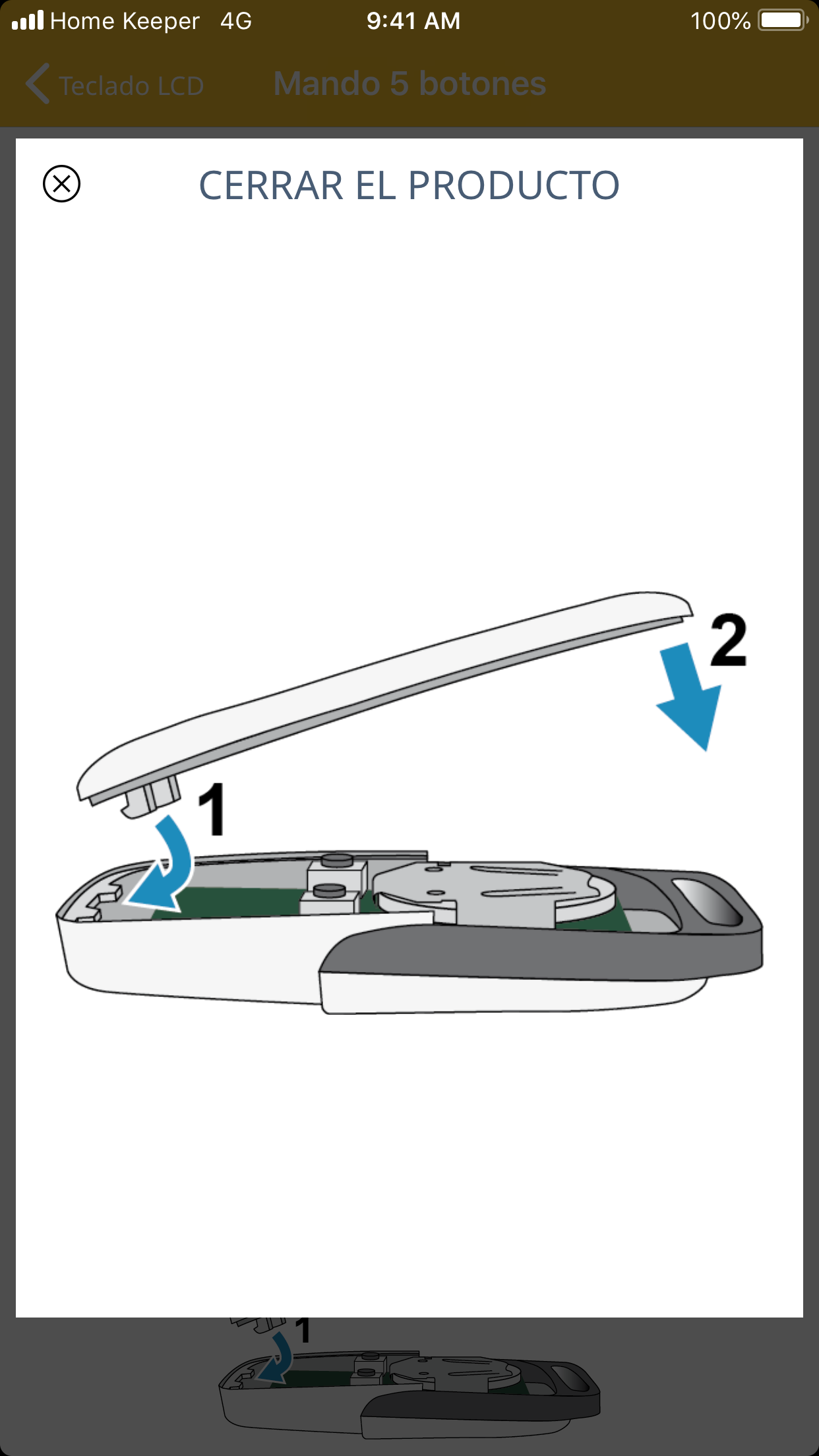 Home Keeper 4G 9:41 AM 100%

Teclado LCD Mando 5 botones

CERRAR EL PRODUCTO

2

1

1